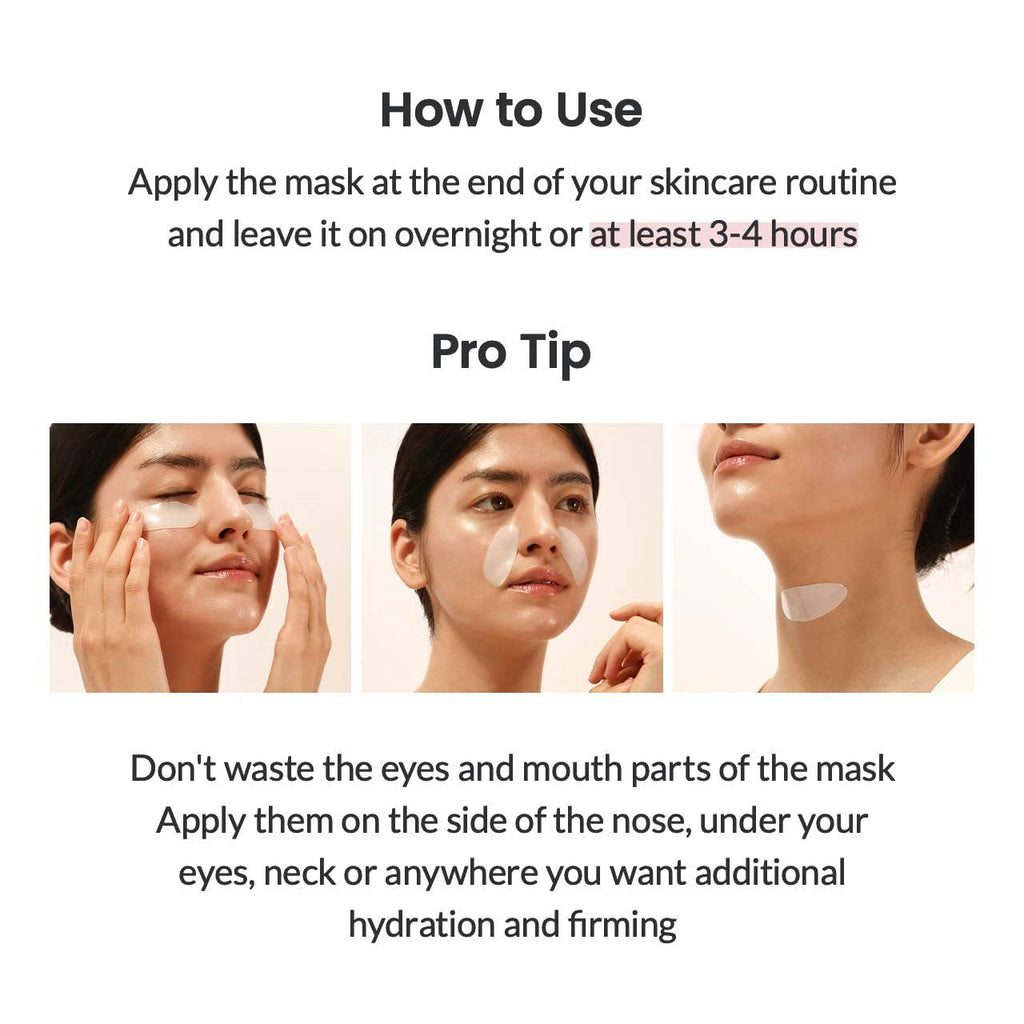 How to Use

Apply the mask at the end of your skincare routine and leave it on overnight or at least 3-4 hours

Pro Tip

Don't waste the eyes and mouth parts of the mask Apply them on the side of the nose, under your eyes, neck or anywhere you want additional hydration and firming